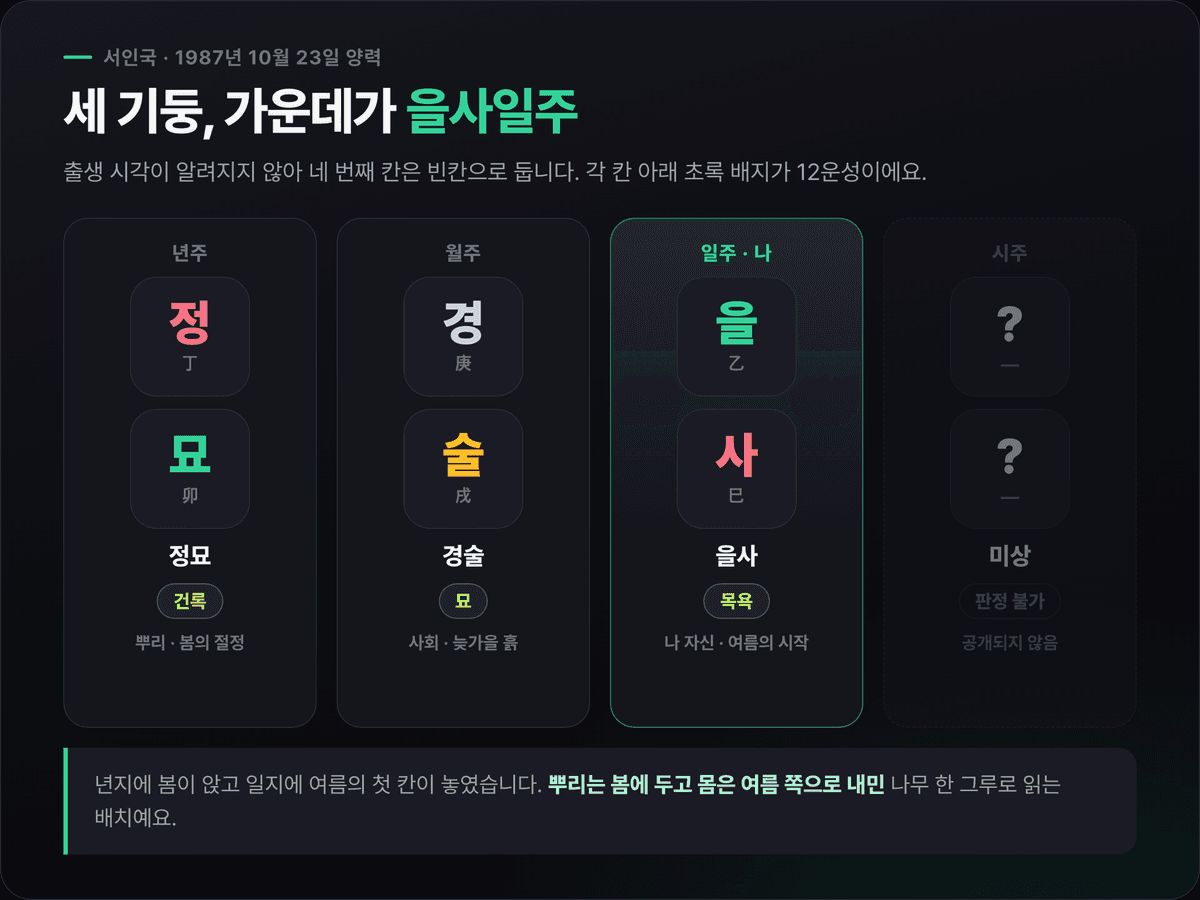 서인국 · 1987년 10월 23일 양력

세 기둥, 가운데가 을사일주

출생 시각이 알려지지 않아 네 번째 칸은 빈칸으로 둡니다. 각 칸 아래 초록 배지가 12운성이에요.

년주
정
丁
묘
卯
정묘
건록
뿌리 · 봄의 절정

월주
경
庚
술
戌
경술
묘
사회 · 늦가을 흙

일주 · 나
을
乙
사
巳
을사
목욕
나 자신 · 여름의 시작

시주
?
—
?
—
미상
판정 불가
공개되지 않음

년지에 봄이 앉고 일지에 여름의 첫 칸이 놓였습니다. 뿌리는 봄에 두고 몸은 여름 쪽으로 내민 나무 한 그루로 읽는 배치예요.